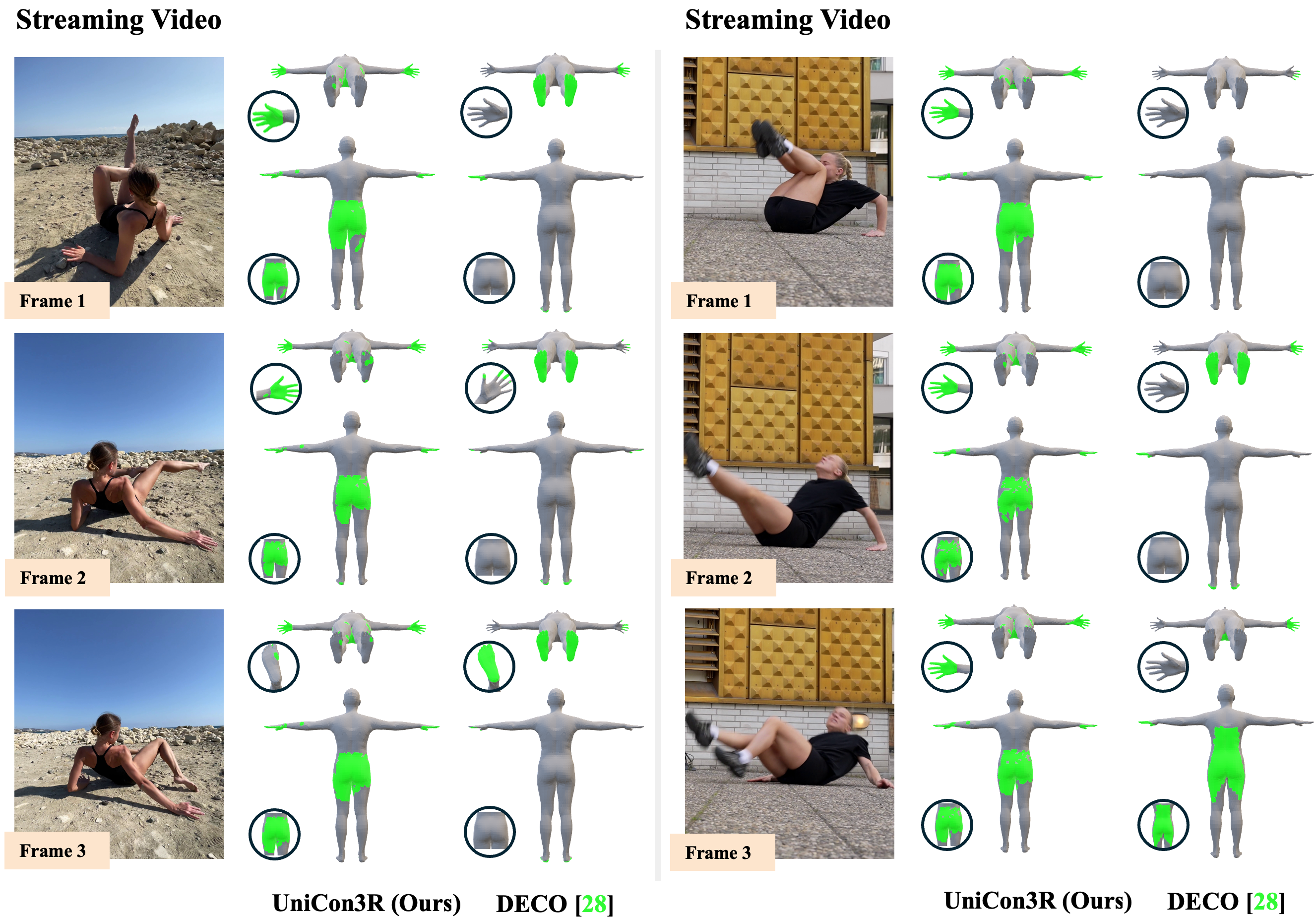 Streaming Video

Frame 1

Frame 2

Frame 3

UniCon3R (Ours) DECO [28]

Streaming Video

Frame 1

Frame 2

Frame 3

UniCon3R (Ours) DECO [28]